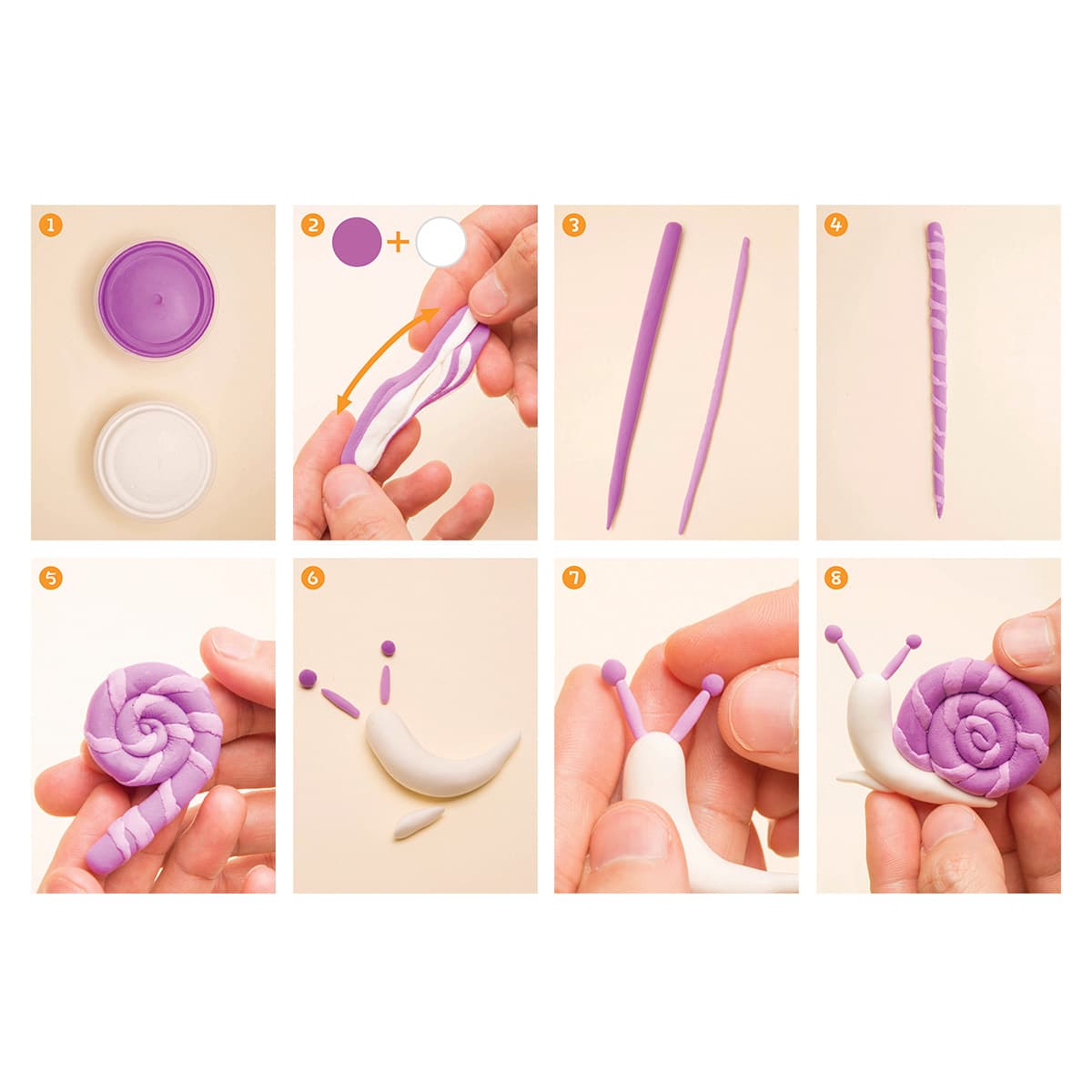 1

2 +

3

4

5

6

7

8